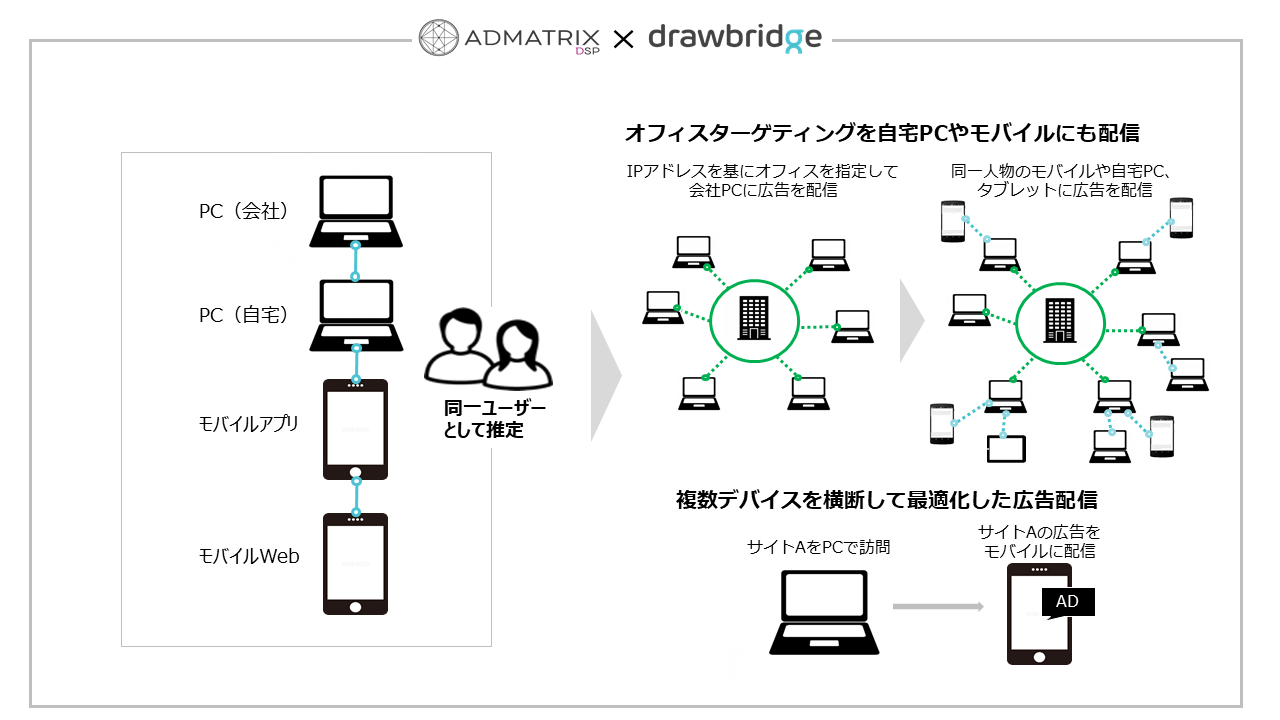 ADMATRIX DSP × drawbridge

PC（会社）

PC（自宅）

モバイルアプリ

モバイルWeb

同一ユーザーとして推定

オフィスターゲティングを自宅PCやモバイルにも配信

IPアドレスを基にオフィスを指定して会社PCに広告を配信

同一人物のモバイルや自宅PC、タブレットに広告を配信

複数デバイスを横断して最適化した広告配信

サイトAをPCで訪問

サイトAの広告をモバイルに配信

AD